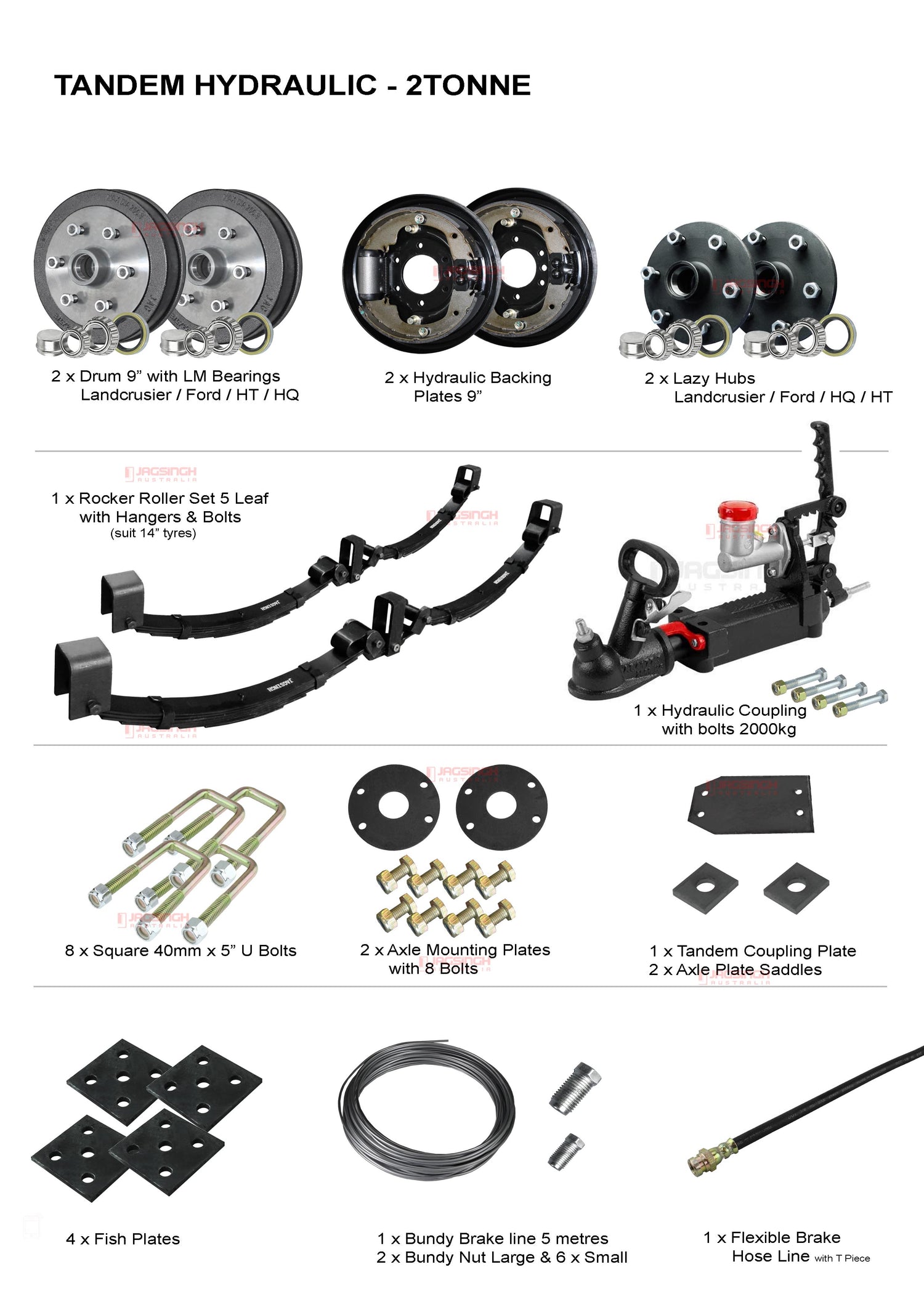 TANDEM HYDRAULIC - 2TONNE

2 x Drum 9” with LM Bearings
Landcrusier / Ford / HT / HQ

2 x Hydraulic Backing
Plates 9”

2 x Lazy Hubs
Landcrusier / Ford / HQ / HT

JAGSINGH AUSTRALIA

1 x Rocker Roller Set 5 Leaf
with Hangers & Bolts
(suit 14” tyres)

1 x Hydraulic Coupling
with bolts 2000kg

8 x Square 40mm x 5” U Bolts

2 x Axle Mounting Plates
with 8 Bolts

1 x Tandem Coupling Plate
2 x Axle Plate Saddles

4 x Fish Plates

1 x Bundy Brake line 5 metres
2 x Bundy Nut Large & 6 x Small

1 x Flexible Brake
Hose Line with T Piece